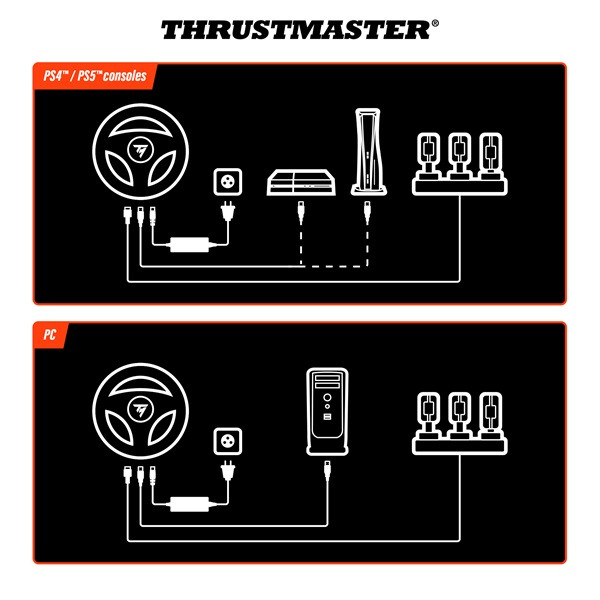 THRUSTMASTER®

PS4™ / PS5™ consoles

PC