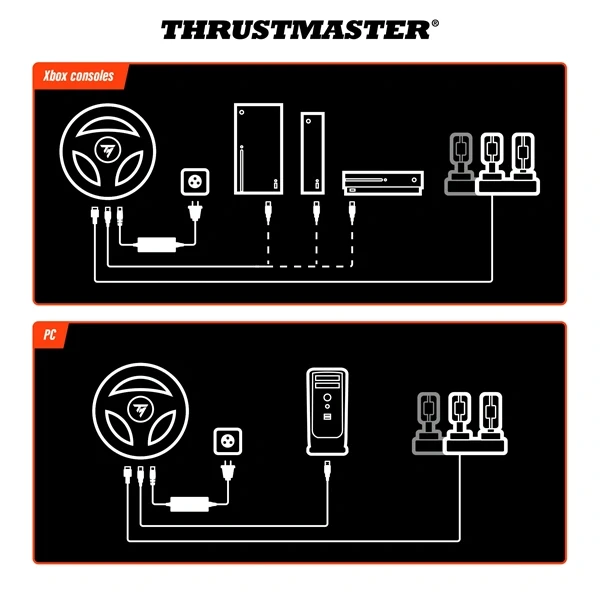 THRUSTMASTER®

Xbox consoles

PC