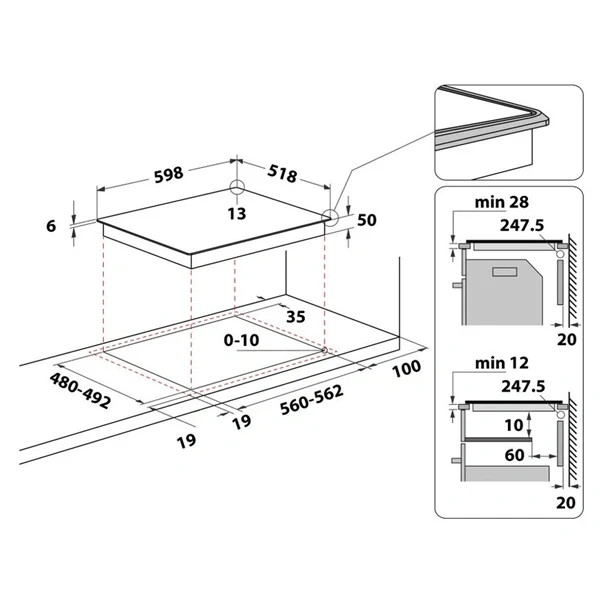 598
518
13
6
50
35
0-10
100
480-492
560-562
19
19
min 28
247.5
20
min 12
247.5
10
60
20